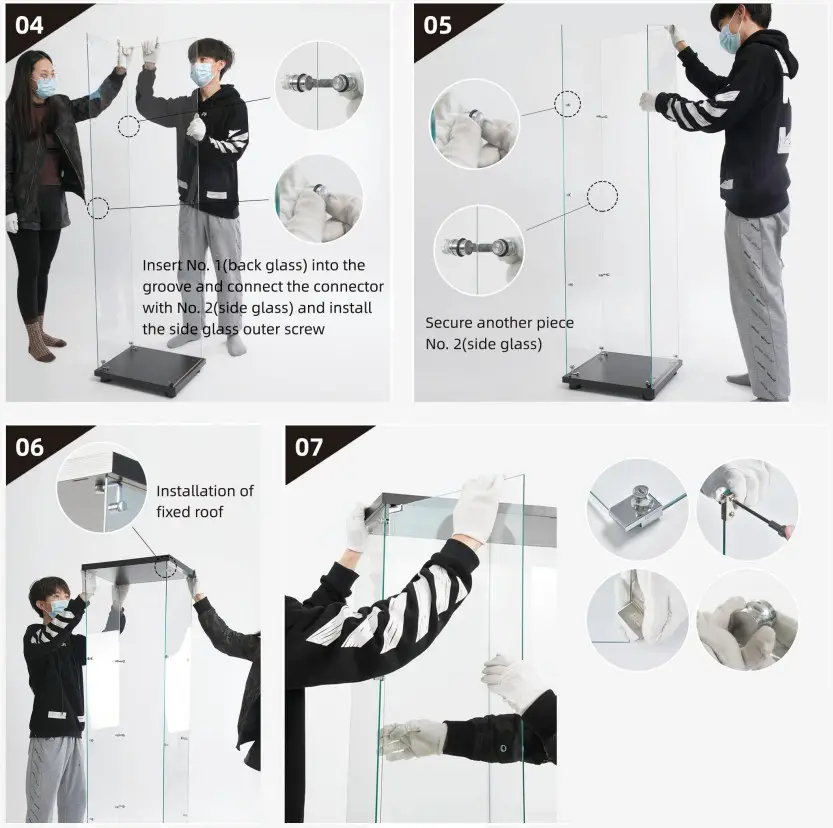 04

Insert No. 1(back glass) into the groove and connect the connector with No. 2(side glass) and install the side glass outer screw

05

Secure another piece No. 2(side glass)

06

Installation of fixed roof

07