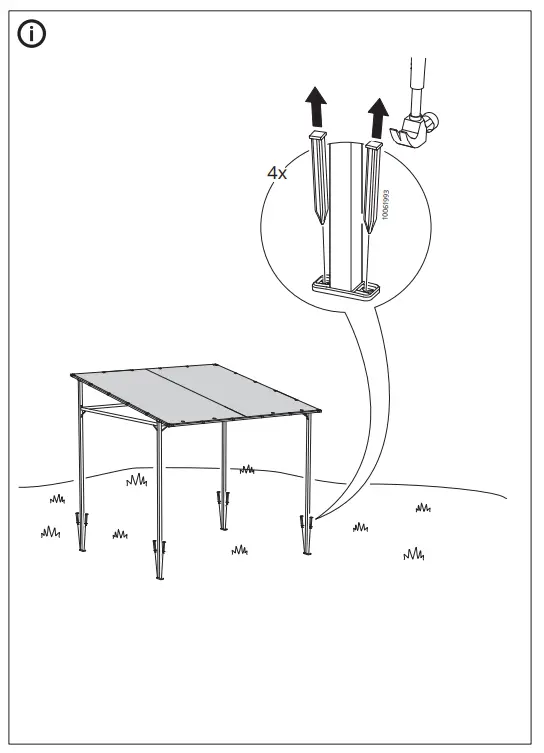 i

4x

10061993