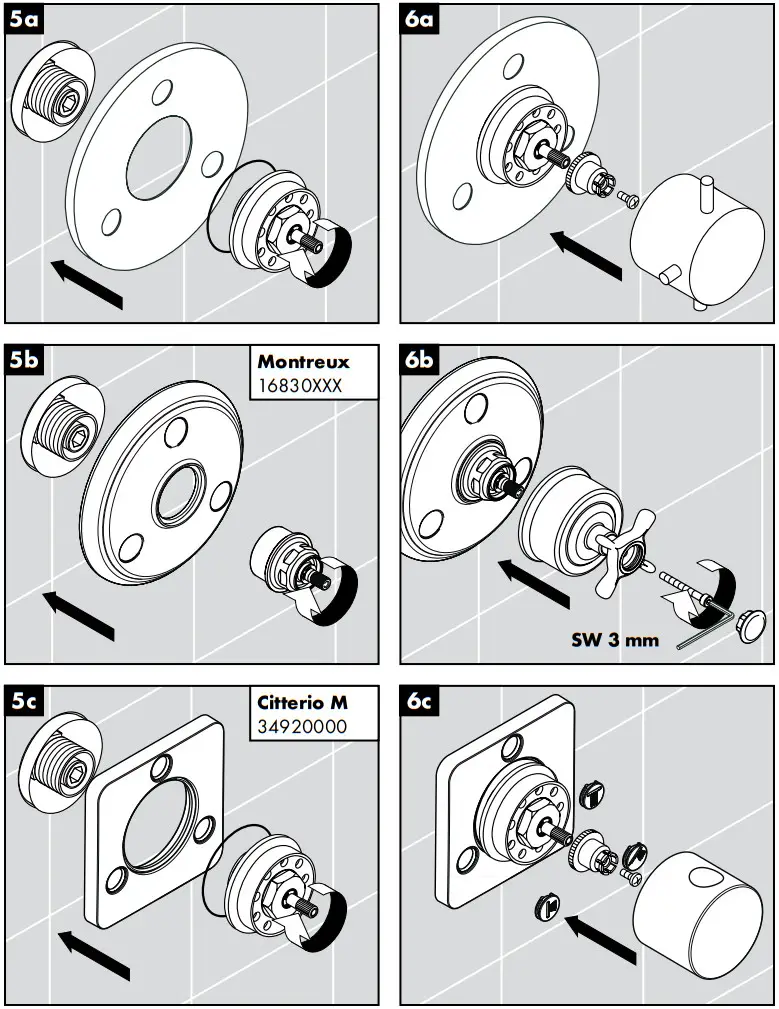 5a

6a

5b

Montreux
16830XXX

6b

SW 3 mm

5c

Citterio M
34920000

6c