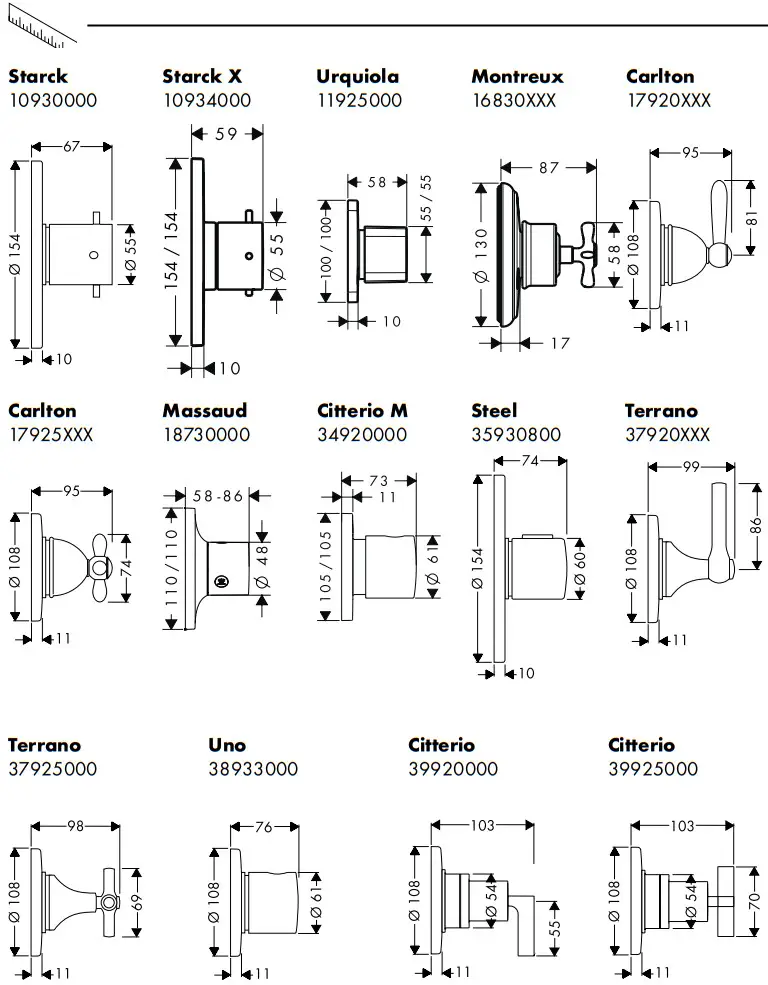 Starck
10930000

67
Ø 154
Ø 55
10

Starck X
10934000

59
154 / 154
Ø 55
10

Urquiola
11925000

58
100 / 100
55 / 55
10

Montreux
16830XXX

87
Ø 130
58
17

Carlton
17920XXX

95
Ø 108
81
11

Carlton
17925XXX

95
Ø 108
74
11

Massaud
18730000

58-86
110 / 110
Ø 48

Citterio M
34920000

73
11
105 / 105
Ø 61

Steel
35930800

74
Ø 154
Ø 60
10

Terrano
37920XXX

99
Ø 108
86
11

Terrano
37925000

98
Ø 108
69
11

Uno
38933000

76
Ø 108
Ø 61
11

Citterio
39920000

103
Ø 108
Ø 54
55
11

Citterio
39925000

103
Ø 108
Ø 54
70
11