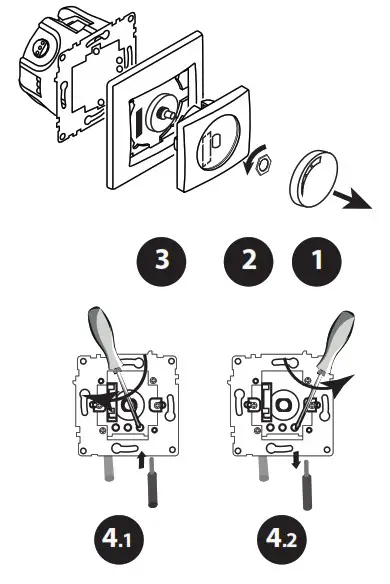 3
2
1
4.1
4.2