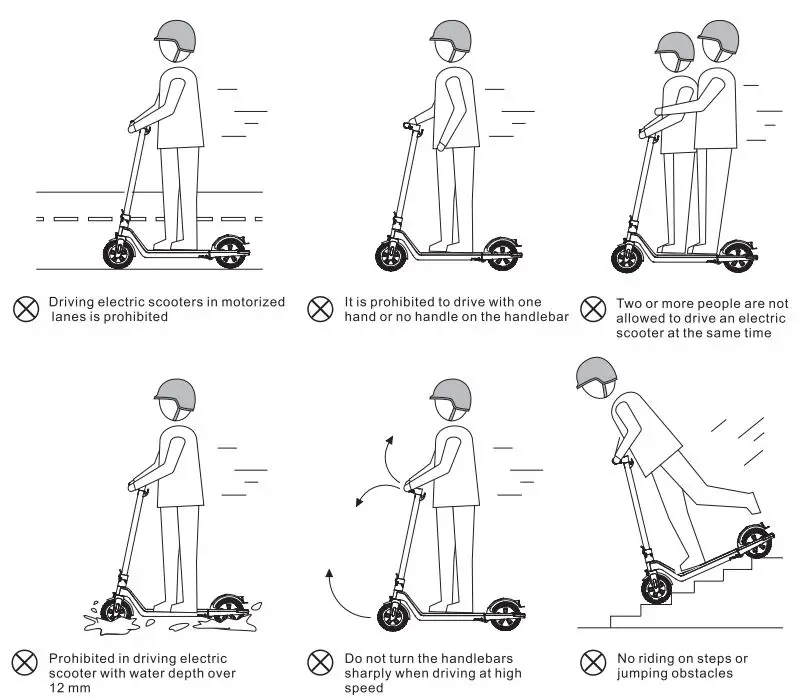 Driving electric scooters in motorized lanes is prohibited

It is prohibited to drive with one hand or no handle on the handlebar

Two or more people are not allowed to drive an electric scooter at the same time

Prohibited in driving electric scooter with water depth over 12 mm

Do not turn the handlebars sharply when driving at high speed

No riding on steps or jumping obstacles