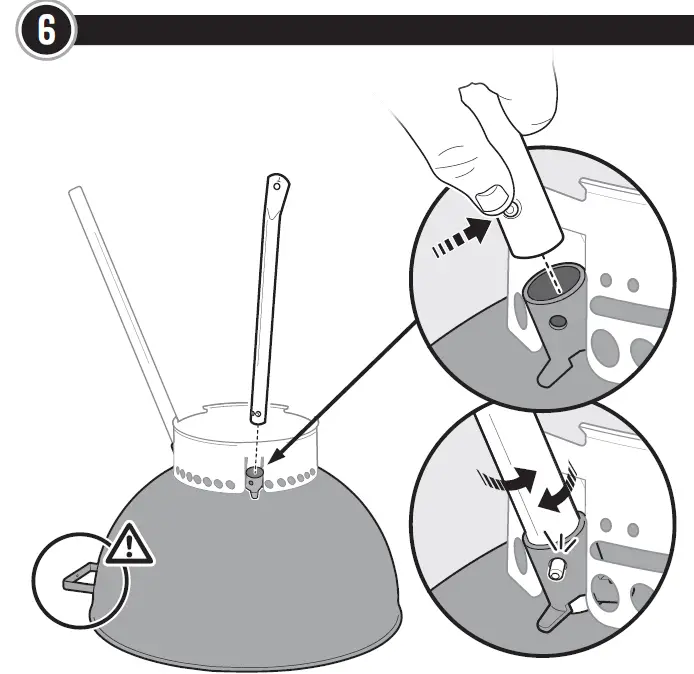 6