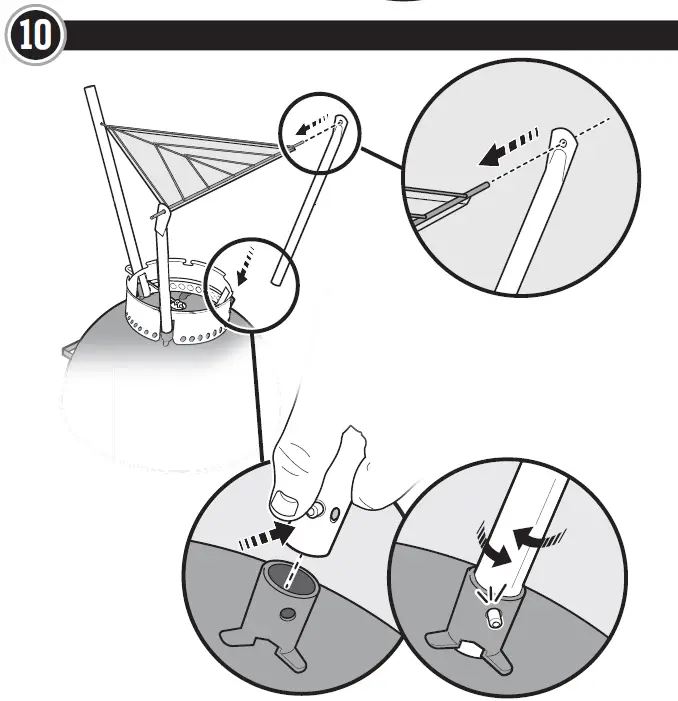 10