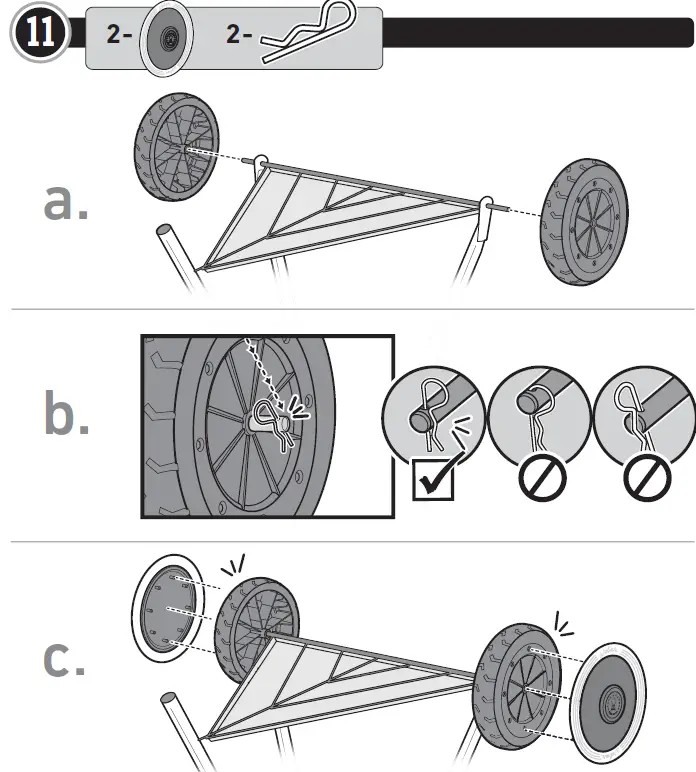 11

2-

2-

a.

b.

c.