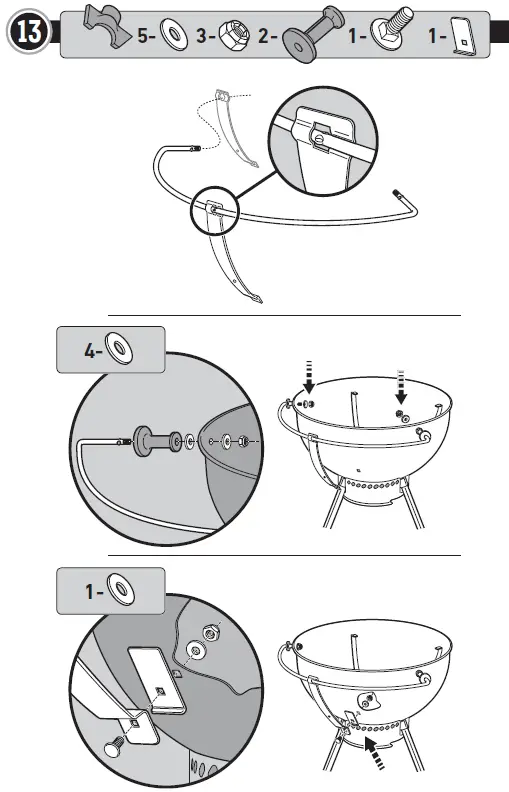 13

5-

3-

2-

1-

1-

4-

1-