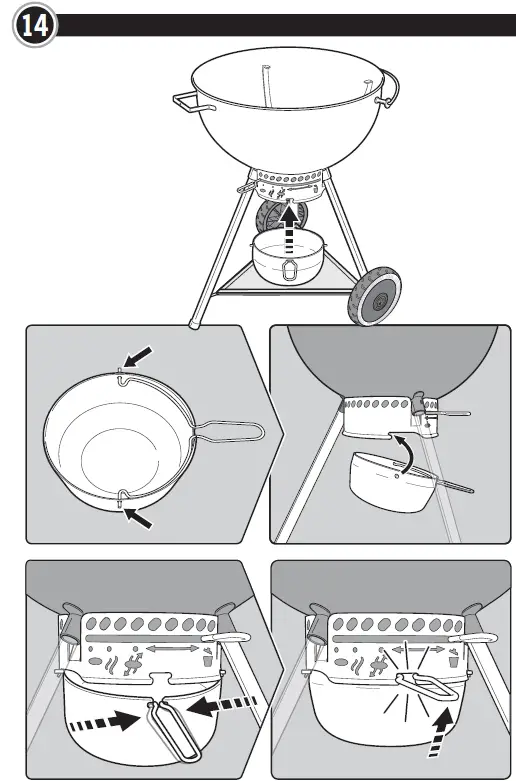 14