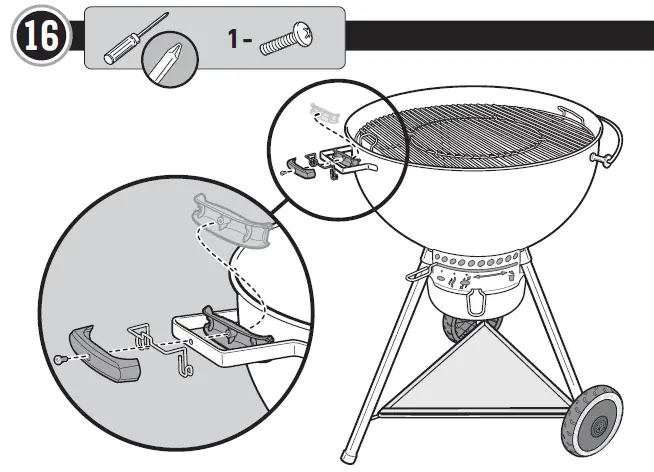 16

1 -