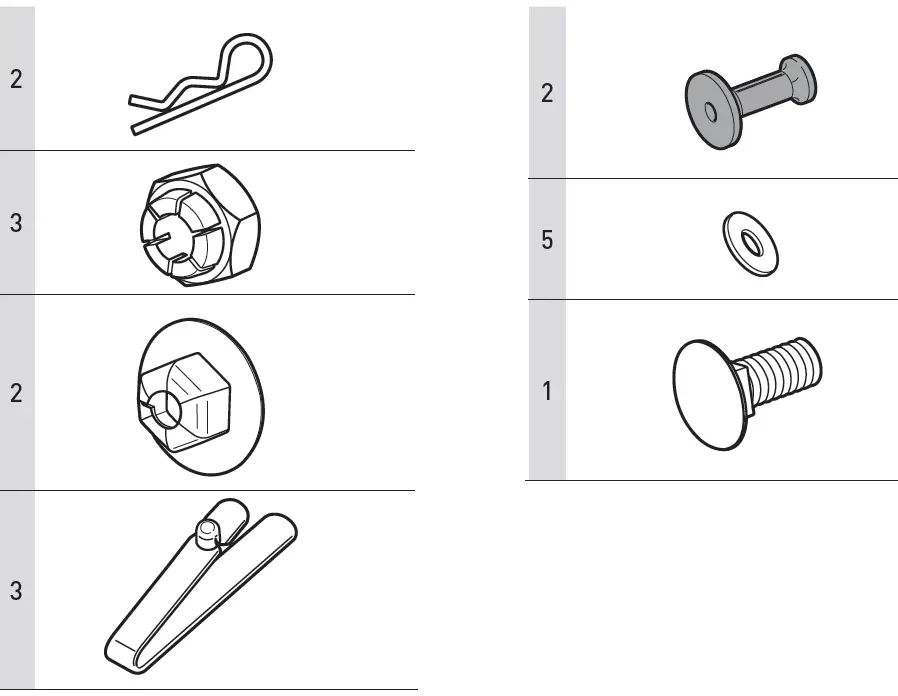 2

3

2

3

2

5

1