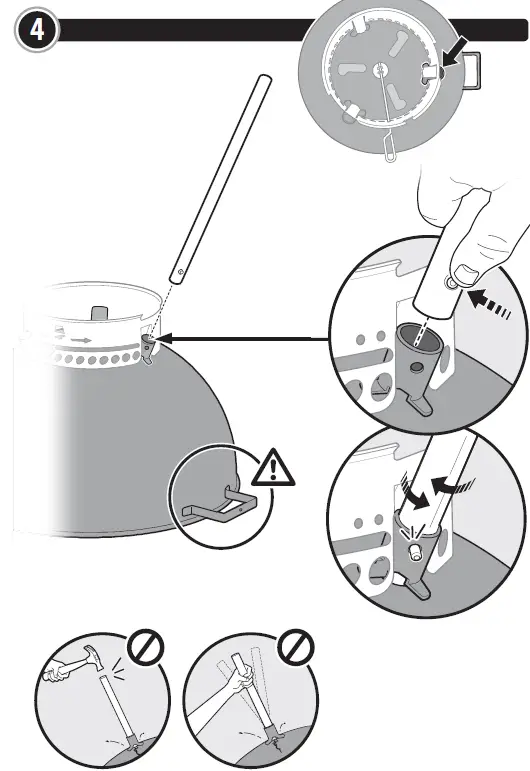 4