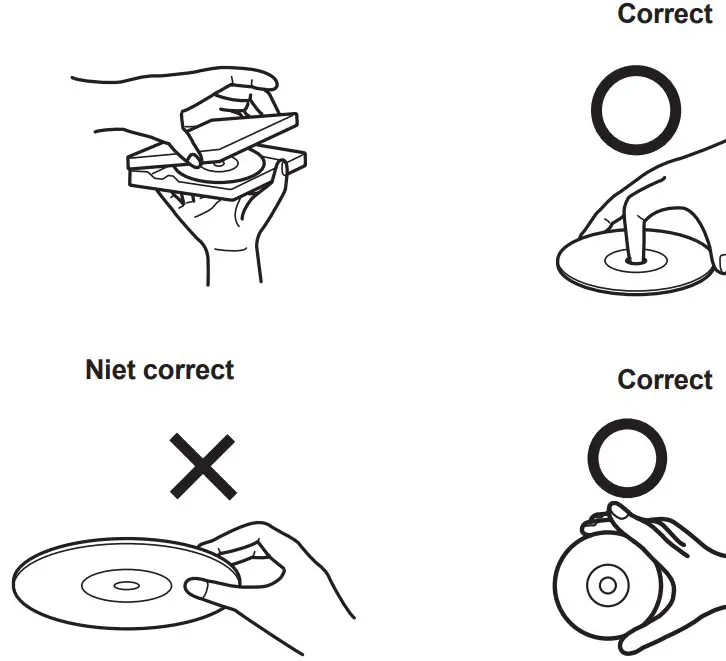 Correct

Niet correct

Correct