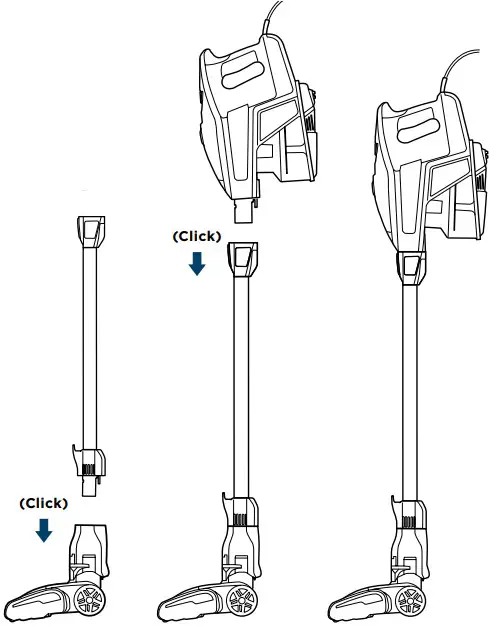 (Click)

(Click)