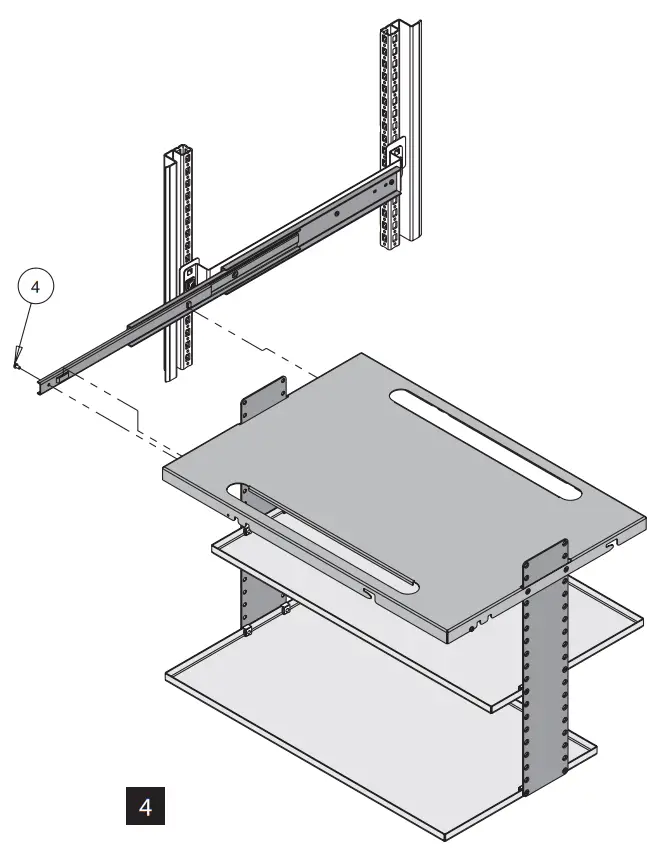 4

4