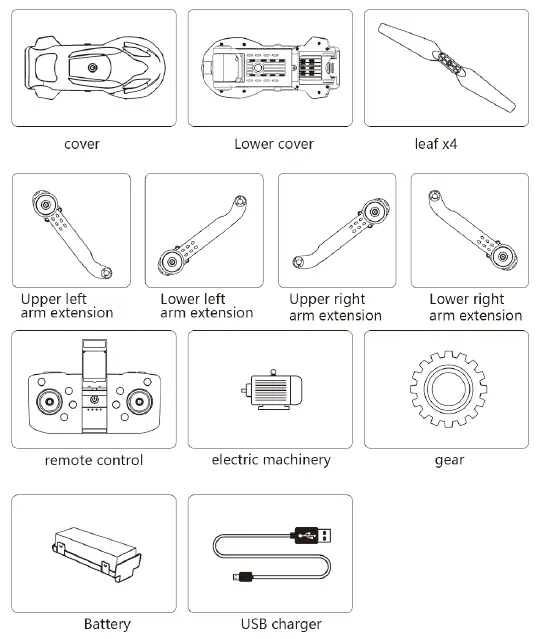 cover

Lower cover

leaf x4

Upper left arm extension

Lower left arm extension

Upper right arm extension

Lower right arm extension

remote control

electric machinery

gear

Battery

USB charger