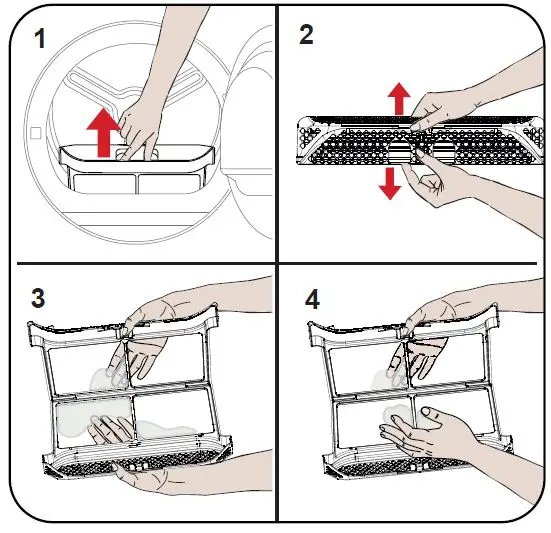 1

2

3

4