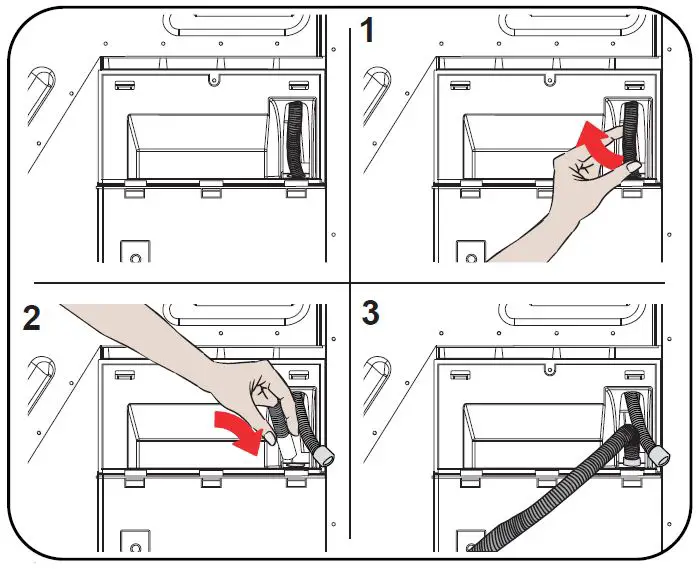 1

2

3