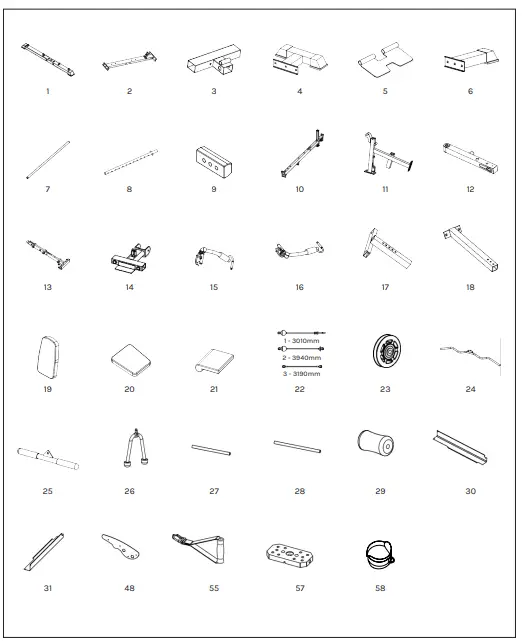 1
2
3
4
5
6
7
8
9
10
11
12
13
14
15
16
17
18
19
20
21
1 - 3010mm
2 - 3940mm
3 - 3190mm
22
23
24
25
26
27
28
29
30
31
48
55
57
58