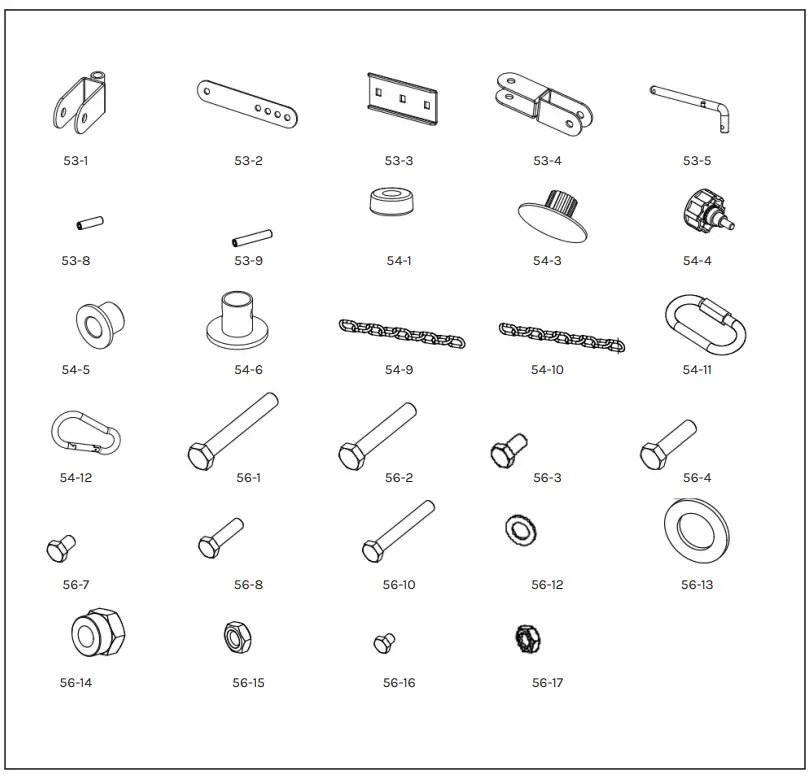 53-1 53-2 53-3 53-4 53-5

53-8 53-9 54-1 54-3 54-4

54-5 54-6 54-9 54-10 54-11

54-12 56-1 56-2 56-3 56-4

56-7 56-8 56-10 56-12 56-13

56-14 56-15 56-16 56-17