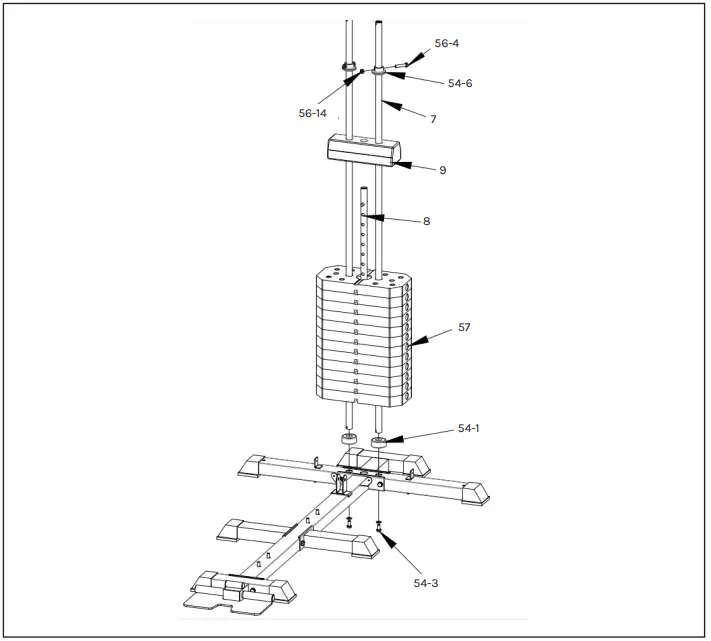 56-4
54-6
56-14
7
9
8
57
54-1
54-3