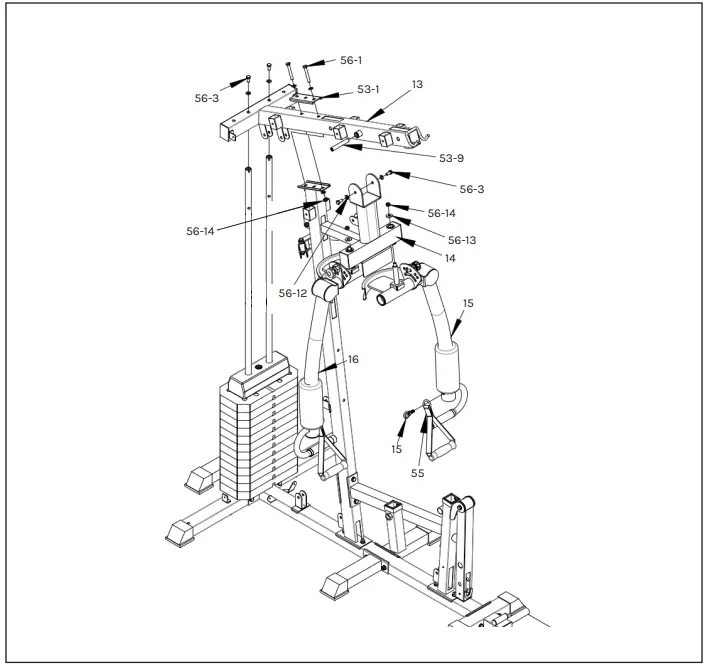 56-1
56-3
53-1
13
53-9
56-3
56-14
56-14
56-13
14
56-12
15
16
15
55