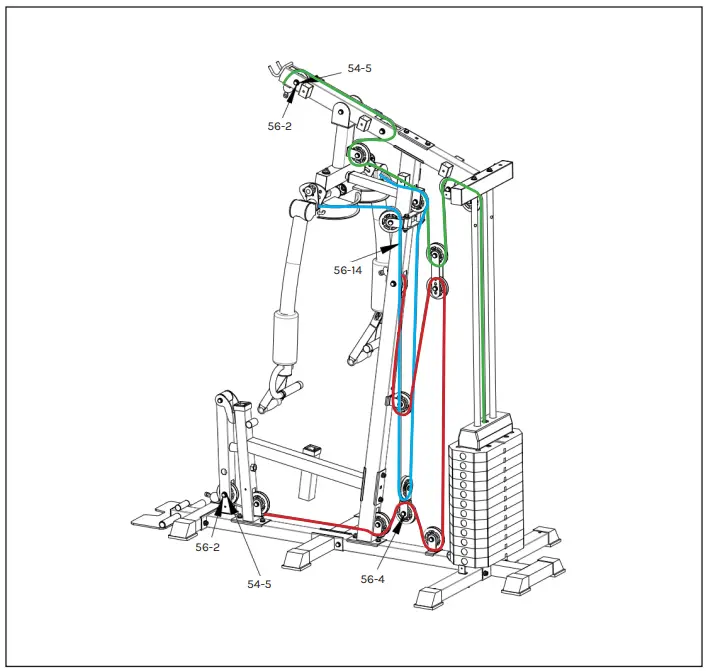 54-5
56-2
56-14
56-2
54-5
56-4