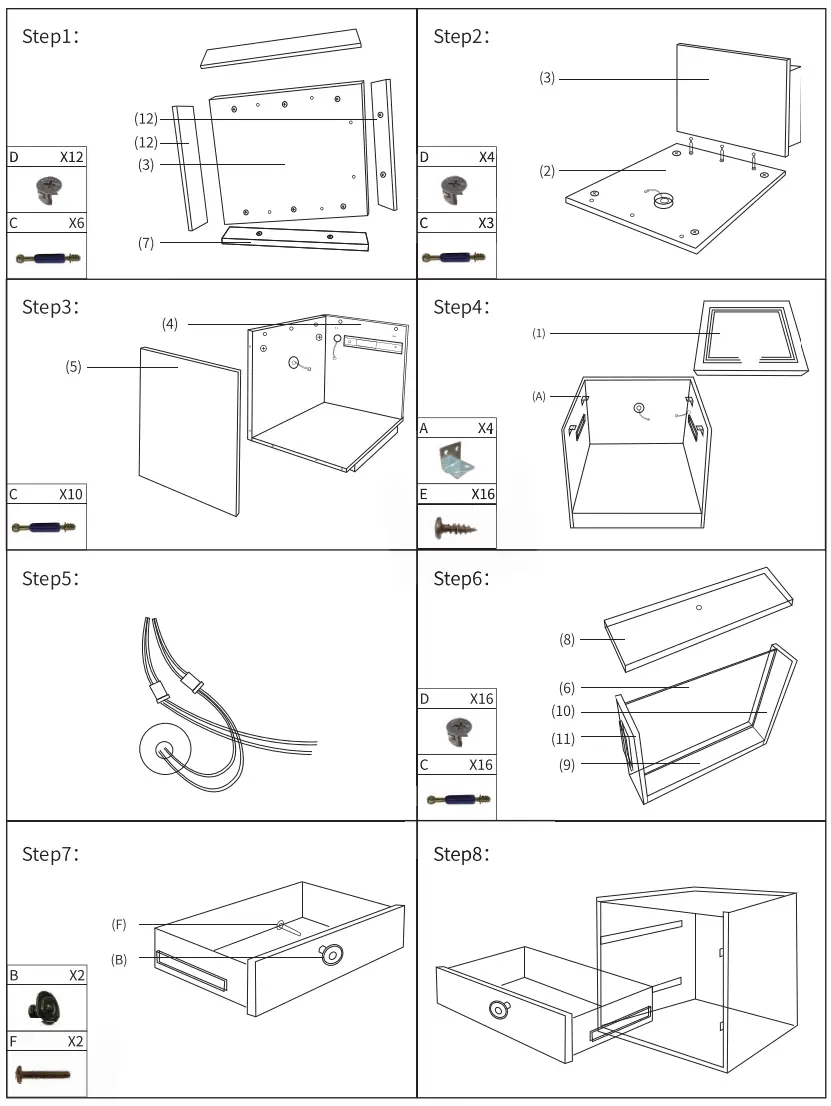 Step1:

(12)
(12)
(3)
(7)

D X12

C X6

Step2:

(3)
(2)

D X4

C X3

Step3:

(4)
(5)

C X10

Step4:

(1)
(A)

A X4

E X16

Step5:

Step6:

(8)
(6)
(10)
(11)
(9)

D X16

C X16

Step7:

(F)
(B)

B X2

F X2

Step8: