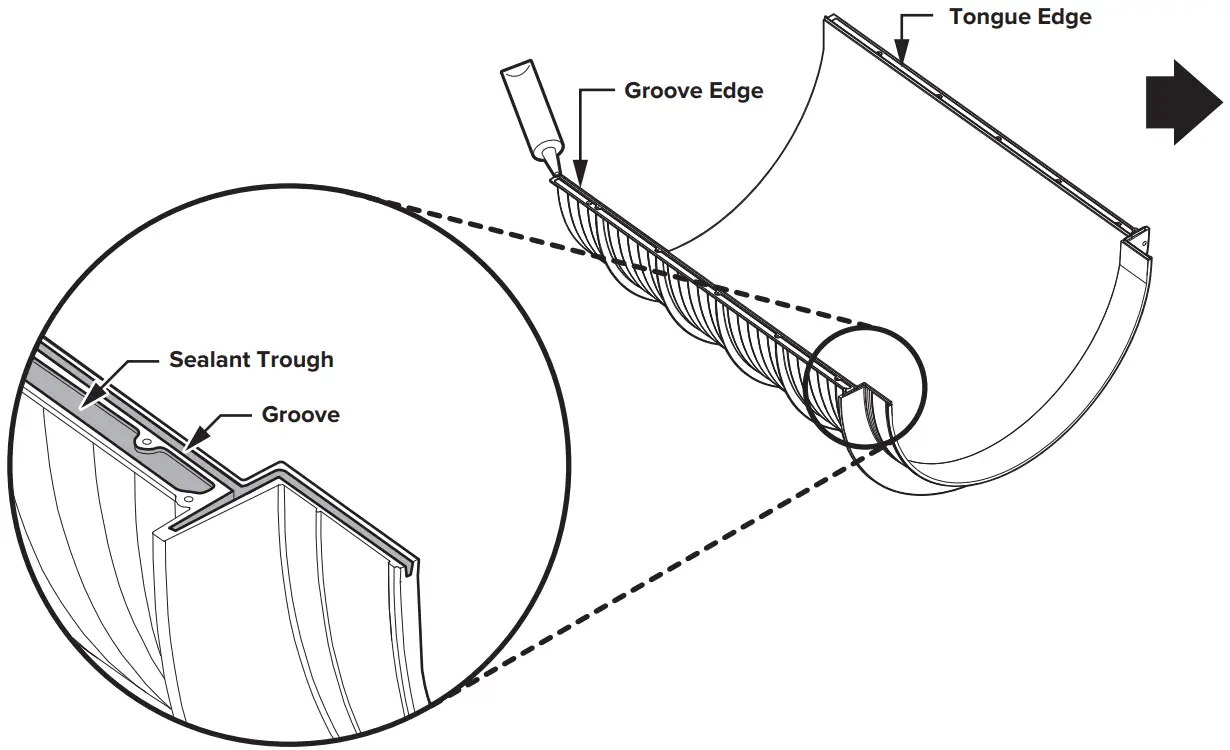 Tongue Edge

Groove Edge

Sealant Trough

Groove