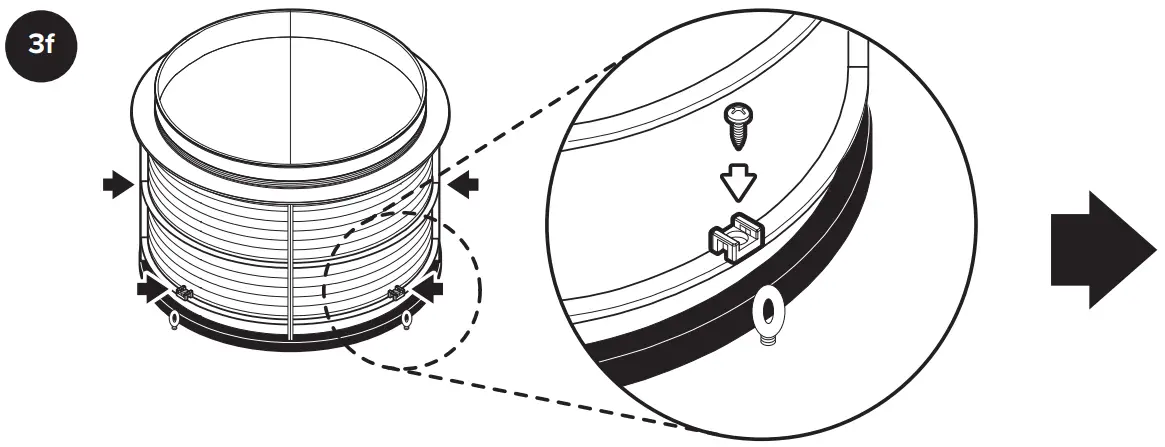 3f