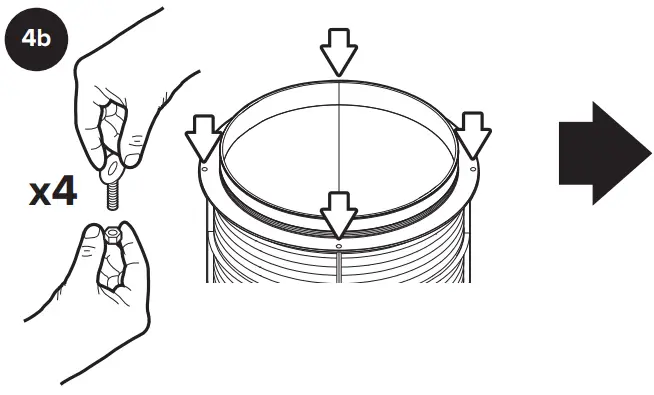 4b

x4