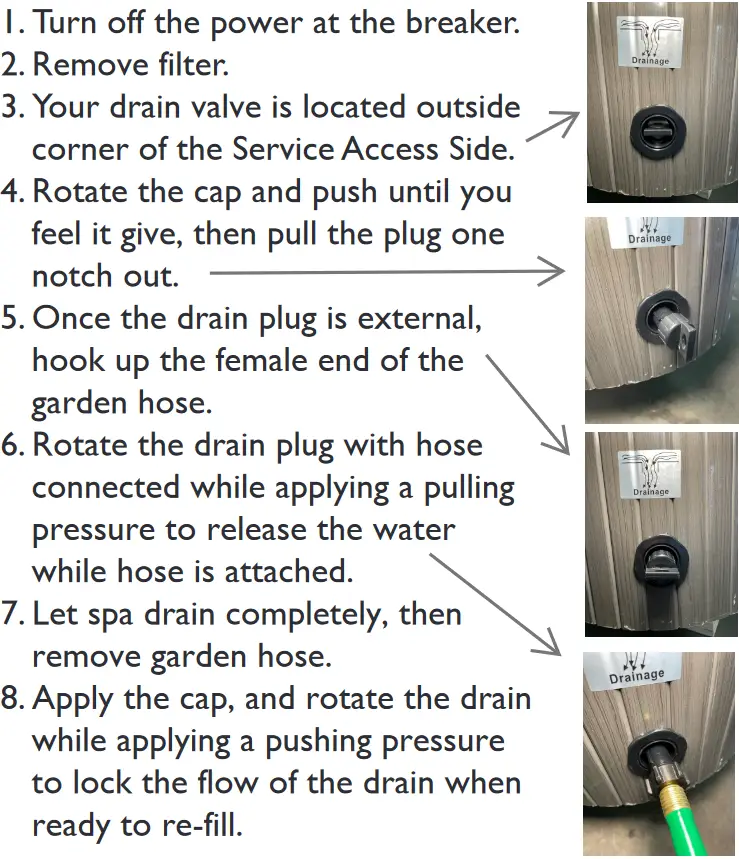 1. Turn off the power at the breaker.
2. Remove filter.
3. Your drain valve is located outside corner of the Service Access Side.
4. Rotate the cap and push until you feel it give, then pull the plug one notch out.
5. Once the drain plug is external, hook up the female end of the garden hose.
6. Rotate the drain plug with hose connected while applying a pulling pressure to release the water while hose is attached.
7. Let spa drain completely, then remove garden hose.
8. Apply the cap, and rotate the drain while applying a pushing pressure to lock the flow of the drain when ready to re-fill.

Drainage

Drainage

Drainage

Drainage