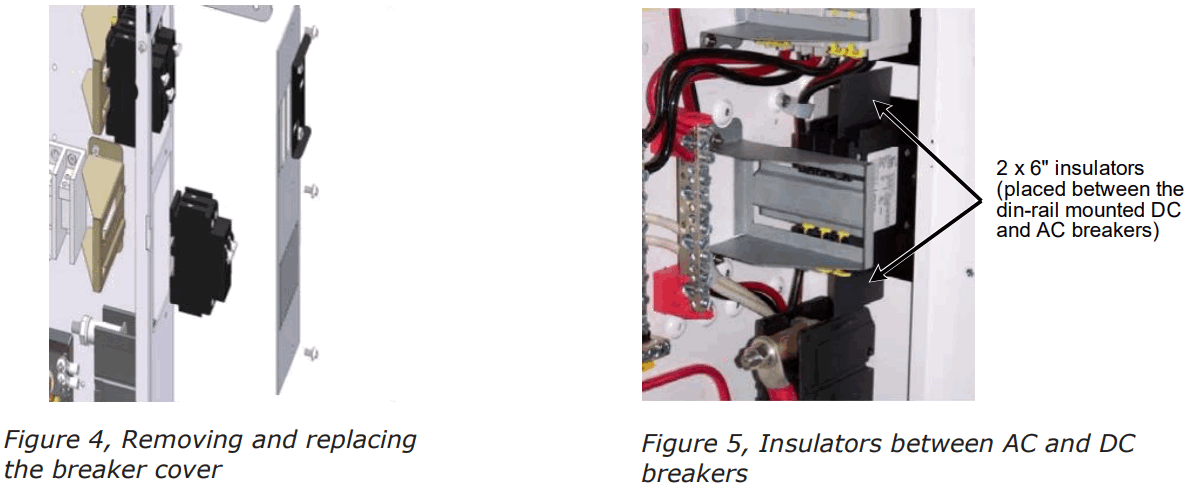 Figure 4, Removing and replacing the breaker cover

2 x 6" insulators (placed between the din-rail mounted DC and AC breakers)

Figure 5, Insulators between AC and DC breakers