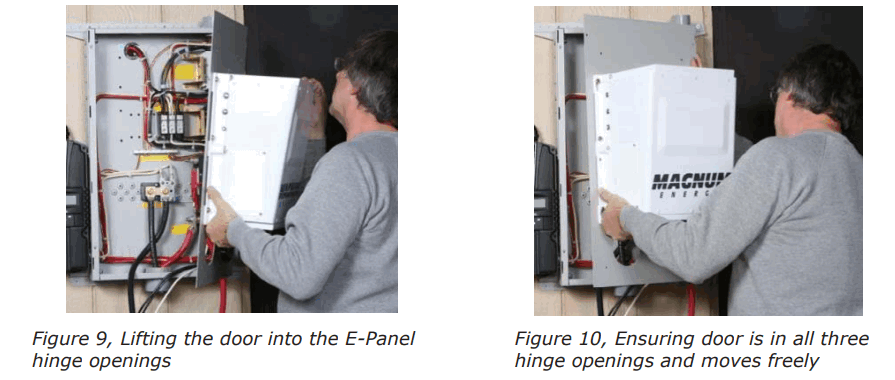 MAGNUM
ENERGY

Figure 9, Lifting the door into the E-Panel hinge openings

Figure 10, Ensuring door is in all three hinge openings and moves freely