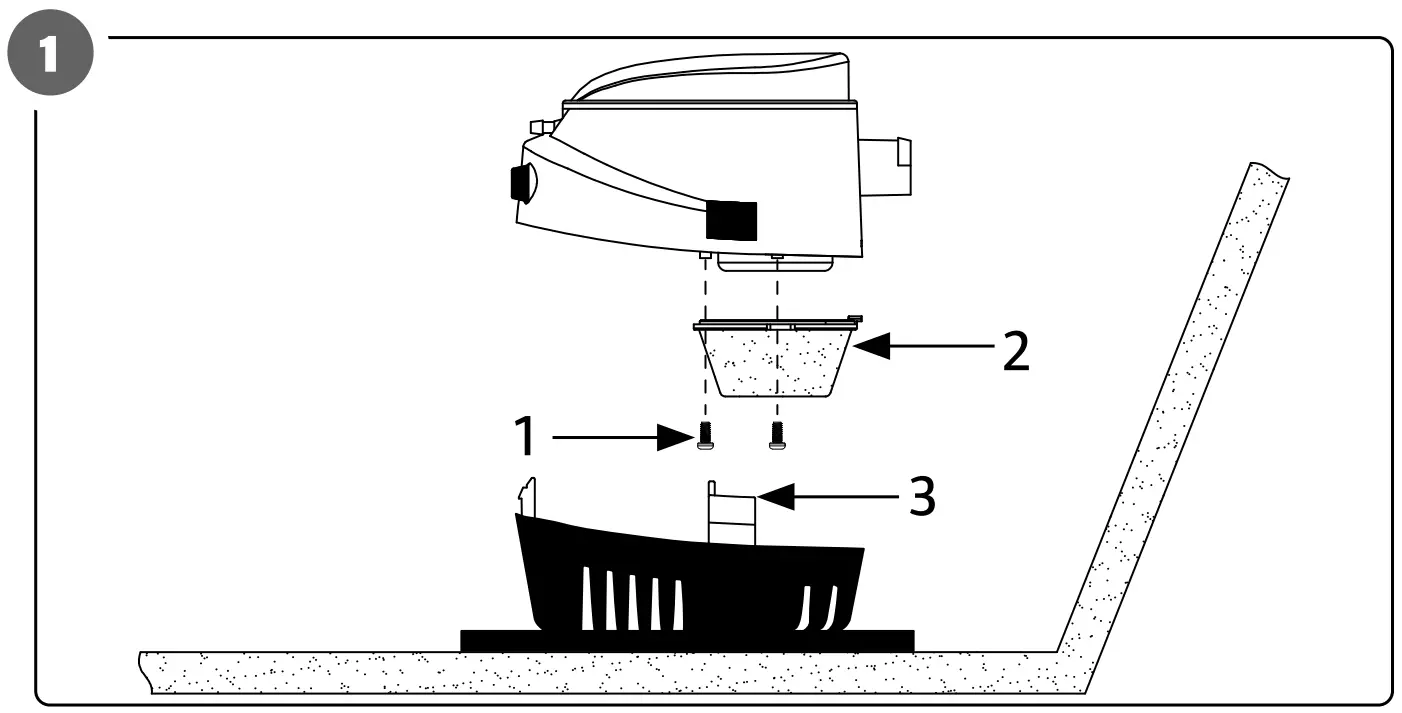 1

2

1

3