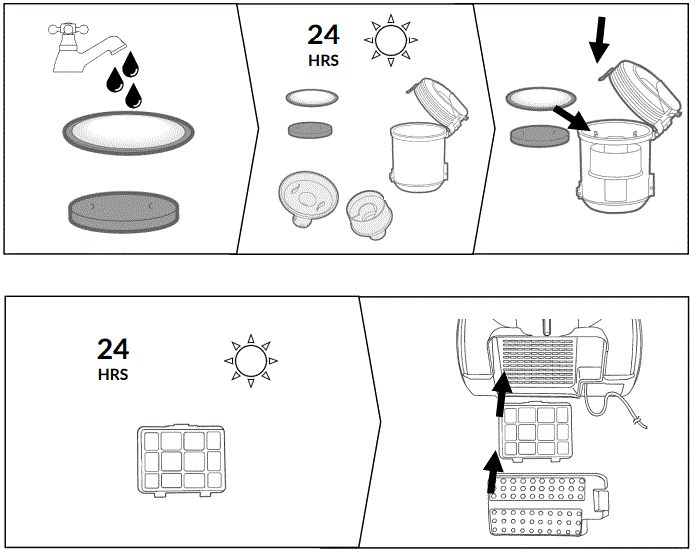 24
HRS

24
HRS