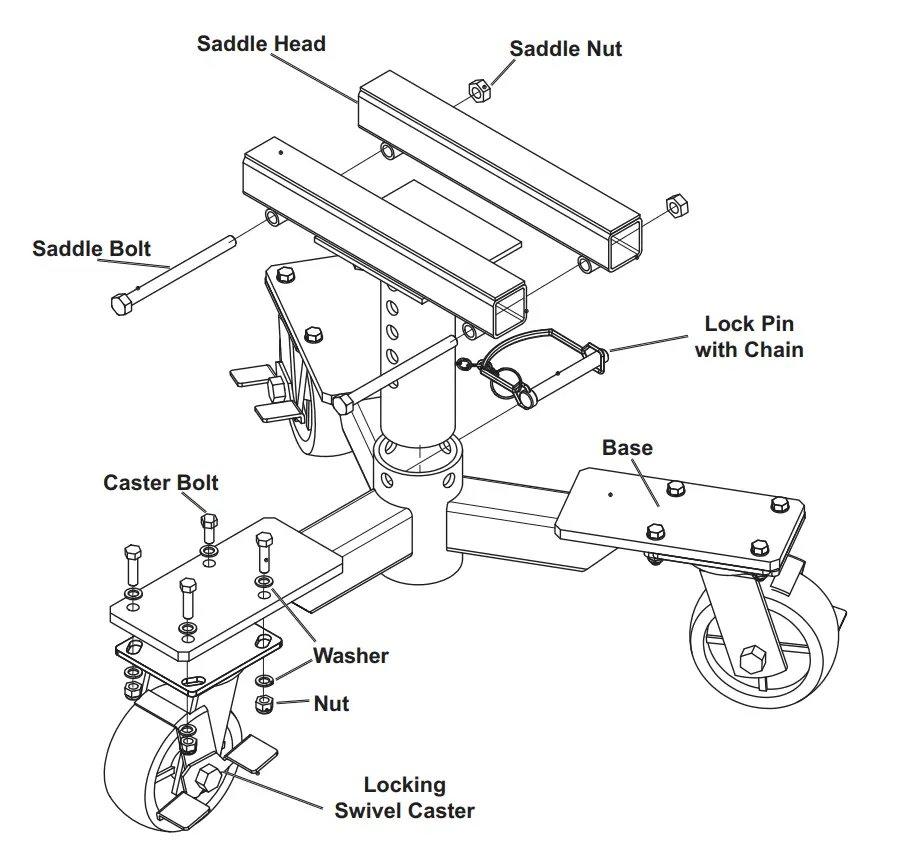 Saddle Head

Saddle Nut

Saddle Bolt

Lock Pin with Chain

Base

Caster Bolt

Washer

Nut

Locking Swivel Caster