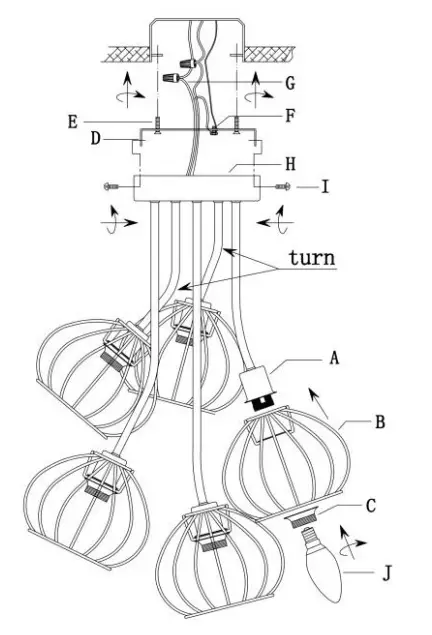 G
E
F
D
H
I
turn
A
B
C
J