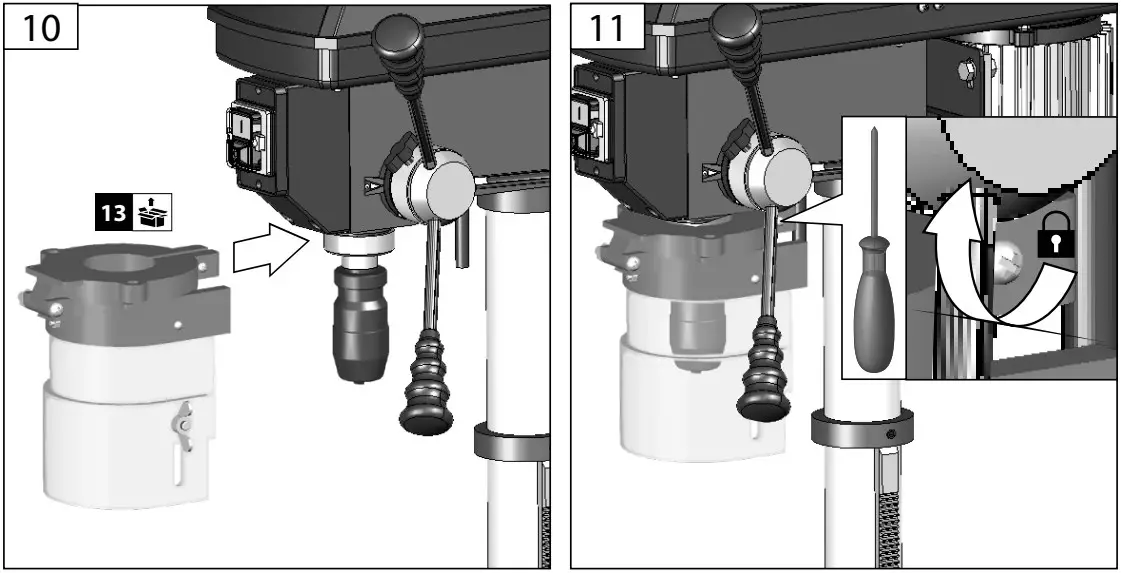 10

13

11