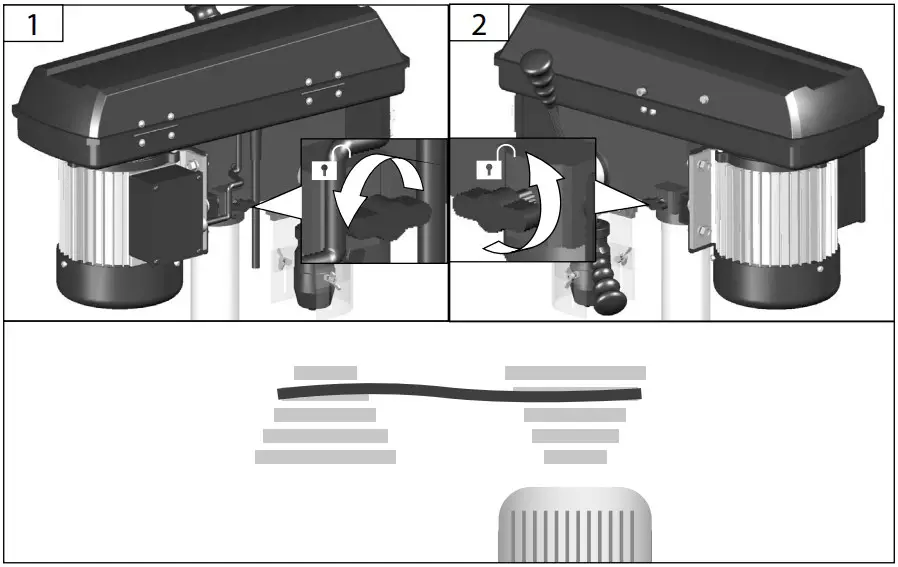 1

2