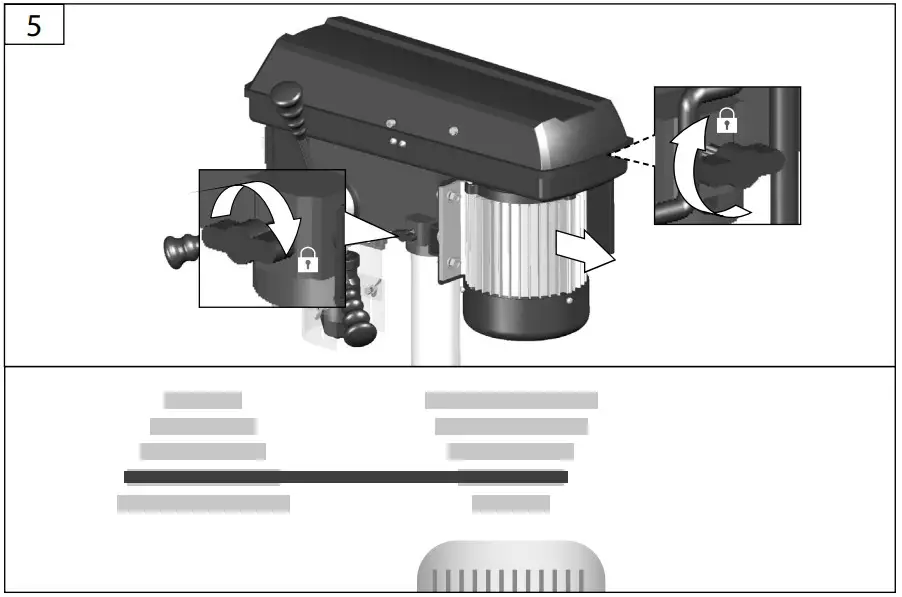 5