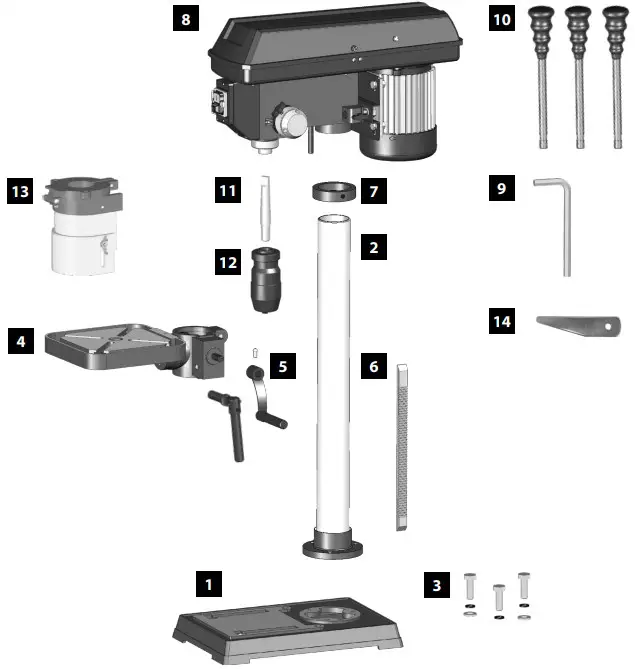 8
10
13
11
7
9
2
12
14
4
5
6
1
3