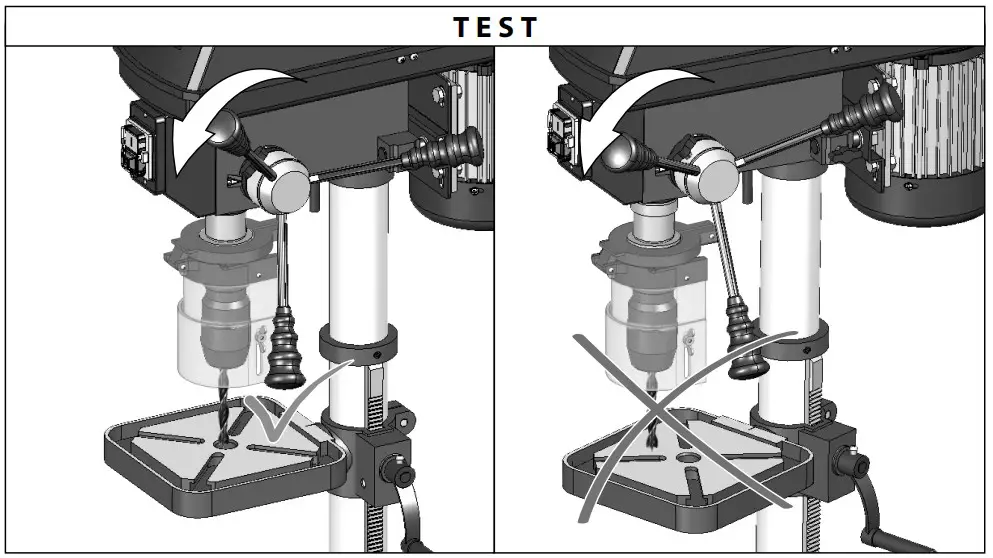 TEST