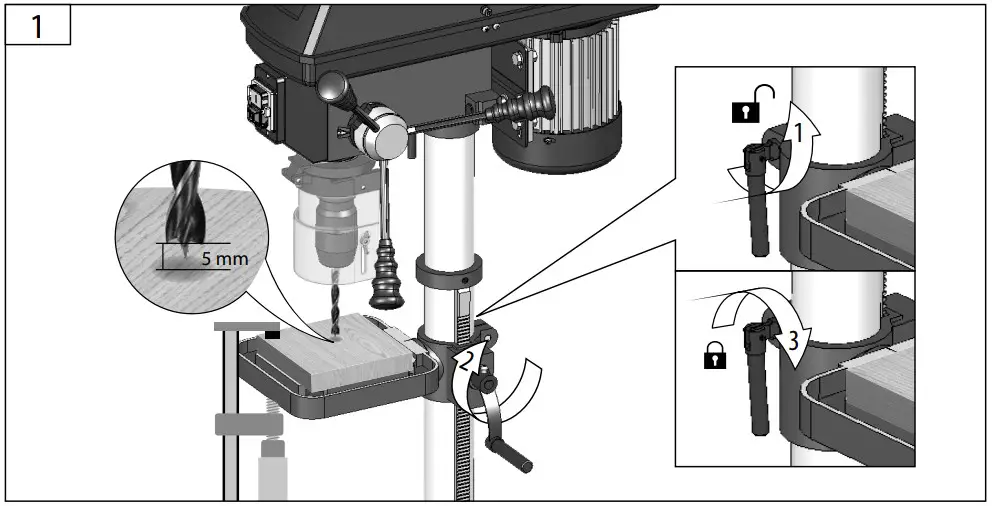 1

5 mm

2

1

3