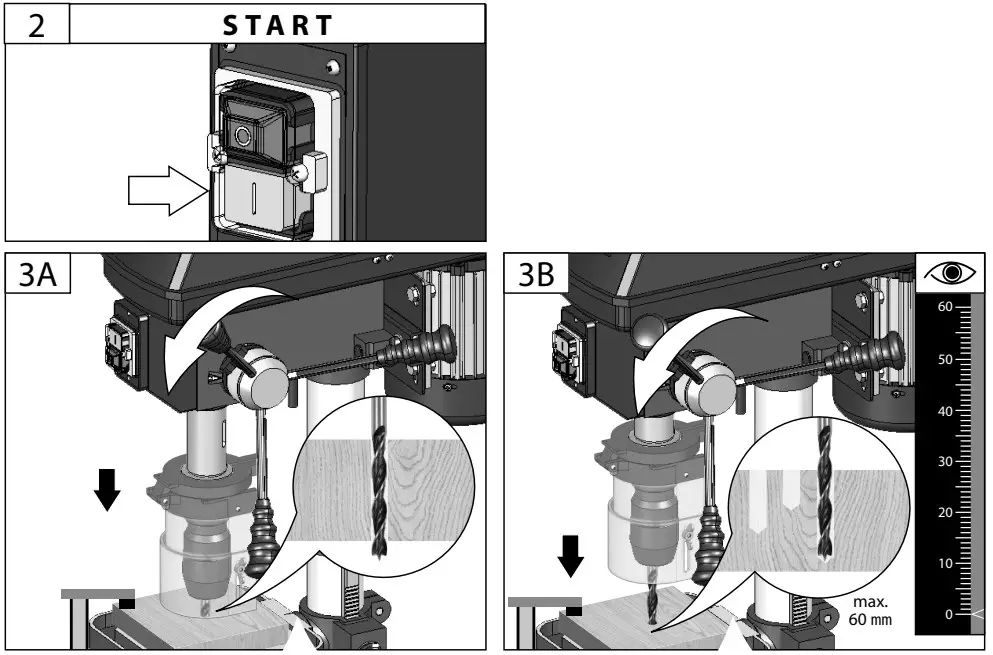 2
START

3A

3B

60
50
40
30
20
10
0

max.
60 mm