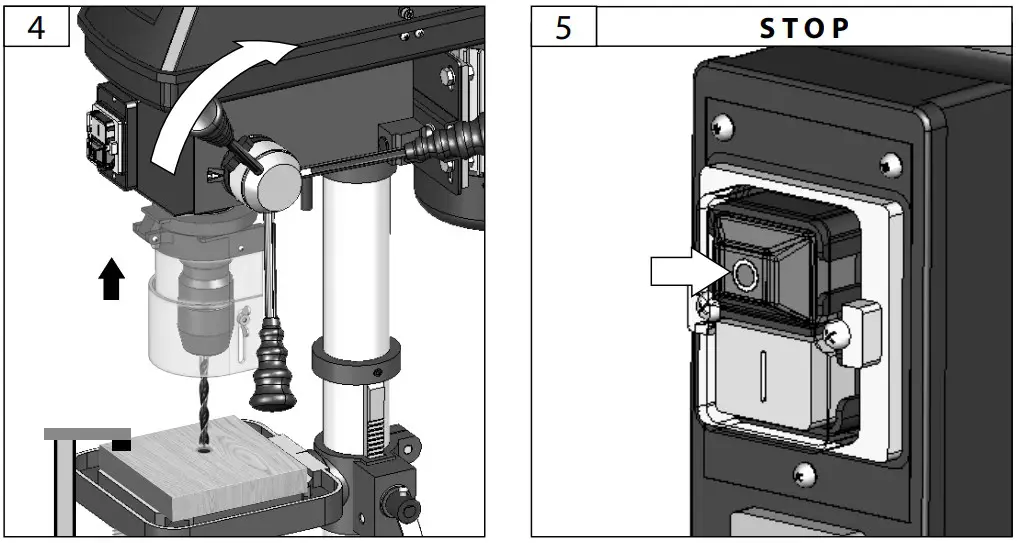 4

5 STOP