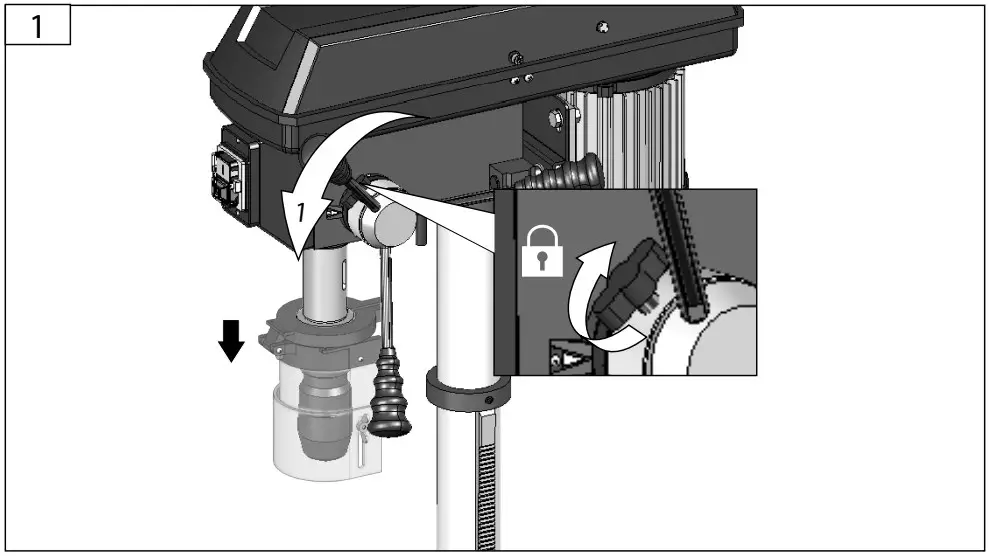 1

1