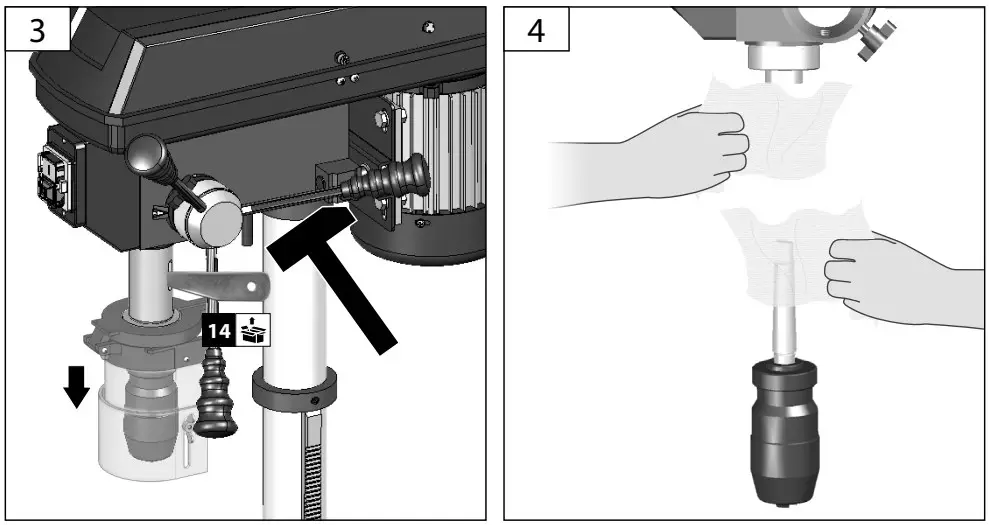 3

14

4