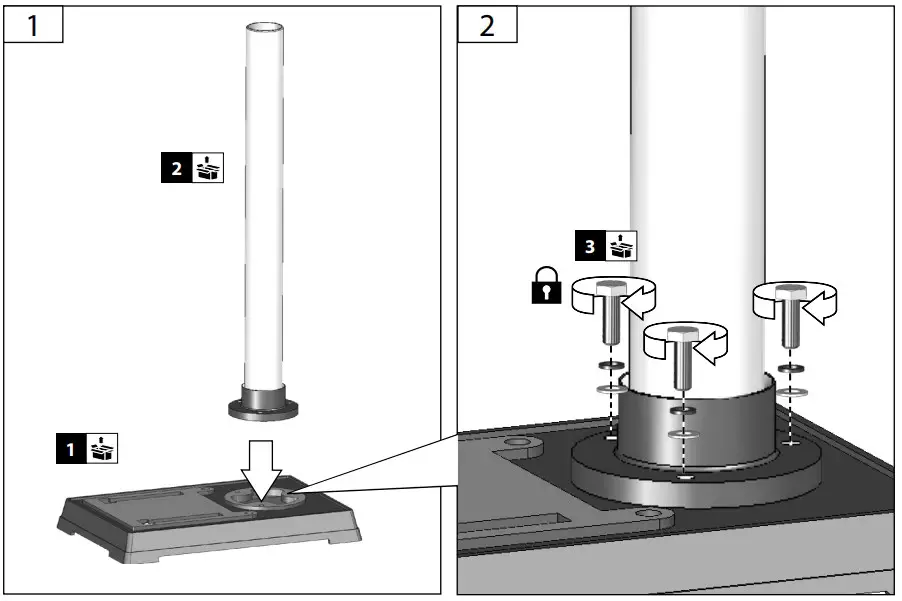 1

2

1

2

3