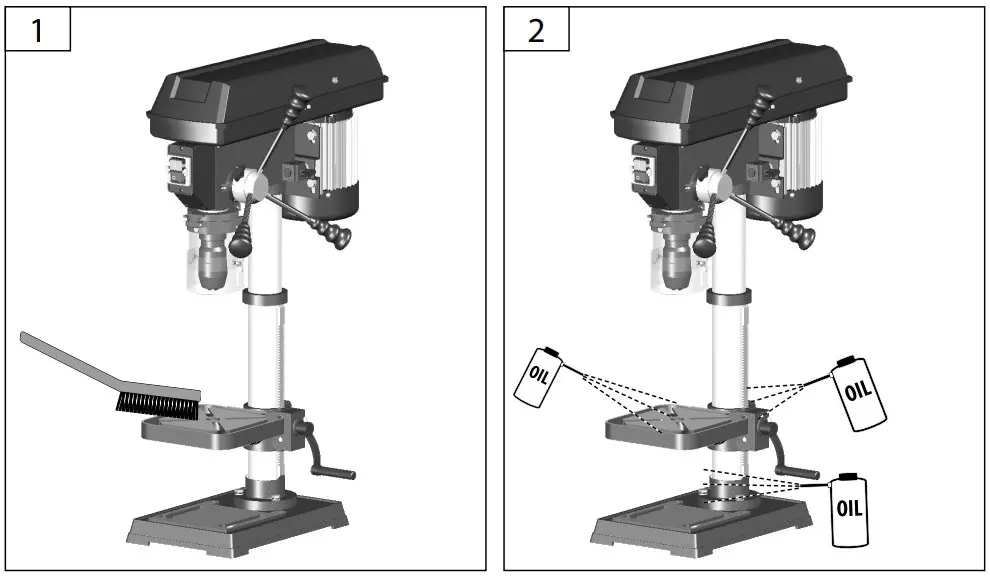 1

2

OIL

OIL

OIL