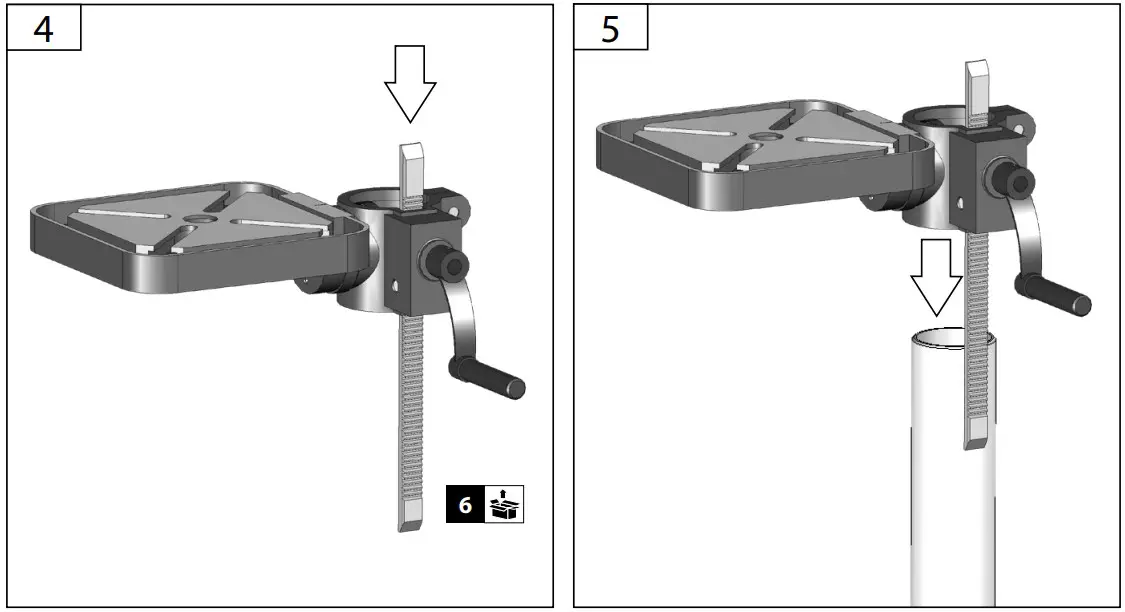 4

6

5