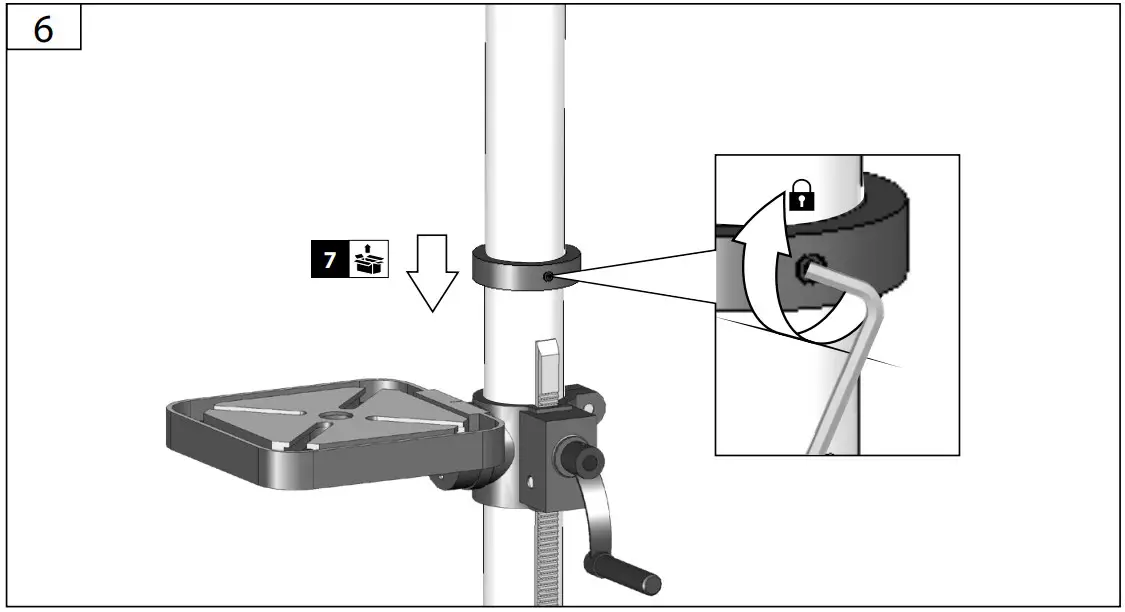 6

7